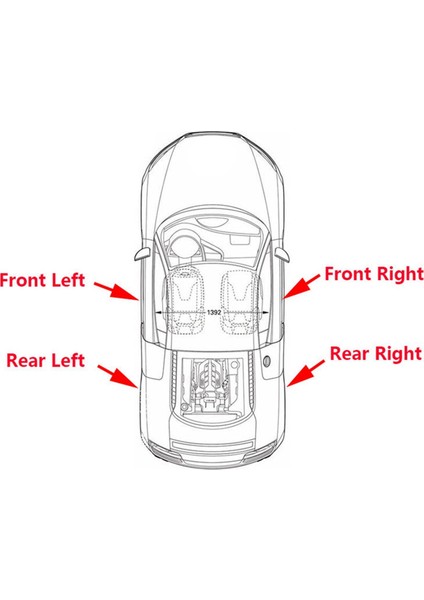 Front Left

Front Right

1392

Rear Left

Rear Right