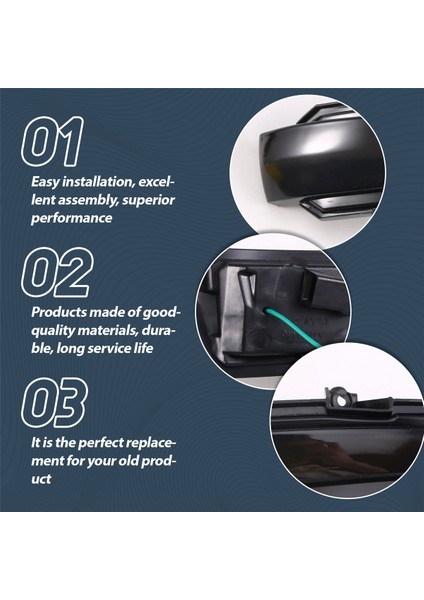 01

Easy installation, excellent assembly, superior performance

02

Products made of good-quality materials, durable, long service life

03

It is the perfect replacement for your old product