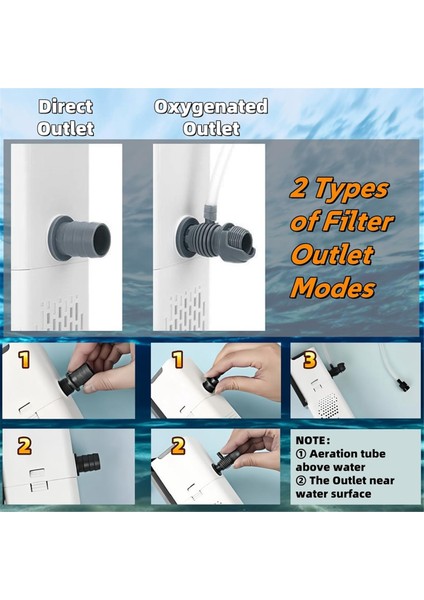 Direct Outlet

Oxygenated Outlet

2 Types of Filter Outlet Modes

1

1

3

2

2

NOTE:
① Aeration tube above water
② The Outlet near water surface