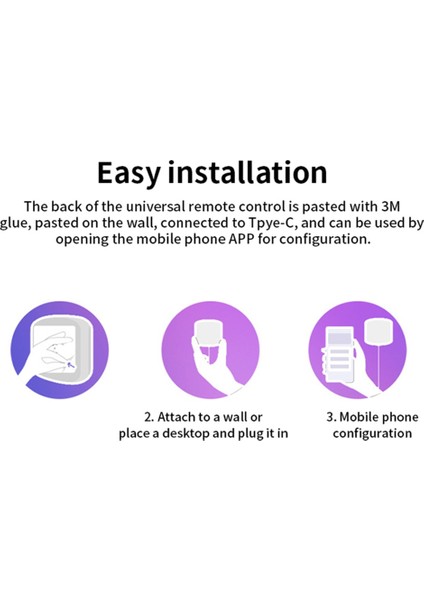 Easy installation

The back of the universal remote control is pasted with 3M glue, pasted on the wall, connected to Tpye-C, and can be used by opening the mobile phone APP for configuration.

2. Attach to a wall or place a desktop and plug it in

3. Mobile phone configuration