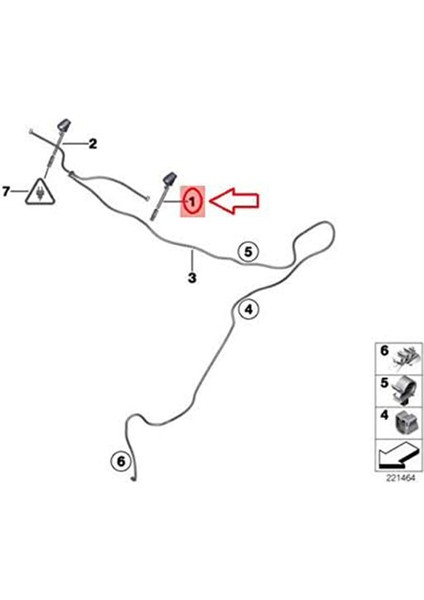 2
7
1
5
3
4
6
6
5
4
221464