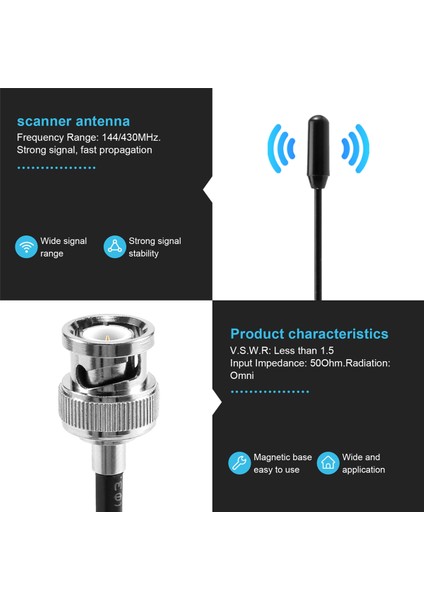 scanner antenna
Frequency Range: 144/430MHz.
Strong signal, fast propagation

Wide signal range

Strong signal stability

Product characteristics
V.S.W.R: Less than 1.5
Input Impedance: 50Ohm.Radiation: Omni

Magnetic base easy to use

Wide and application