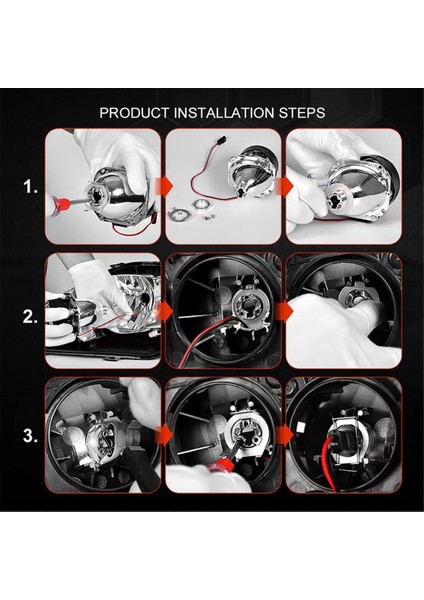 PRODUCT INSTALLATION STEPS

1.

2.

3.