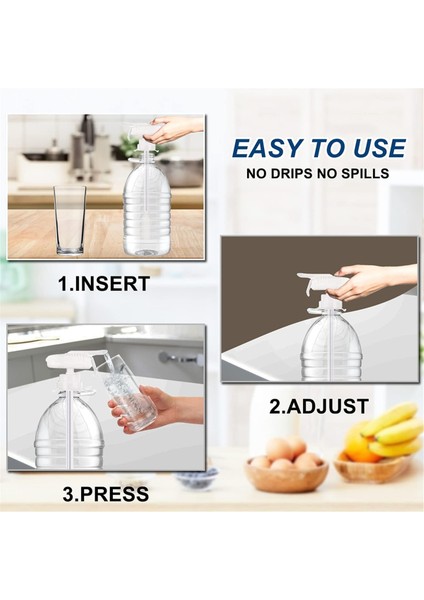 EASY TO USE
NO DRIPS NO SPILLS

1.INSERT

2.ADJUST

3.PRESS