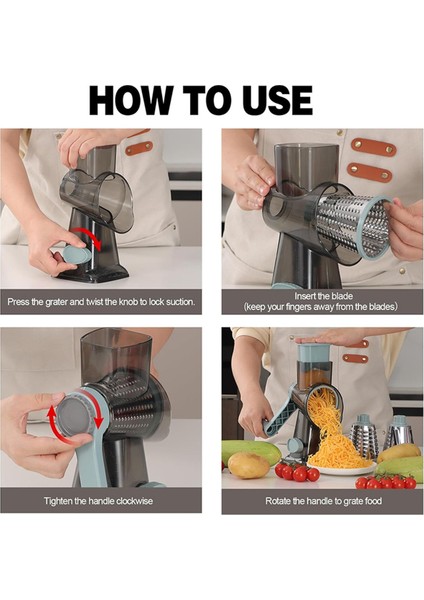 HOW TO USE

Press the grater and twist the knob to lock suction.

Insert the blade
(keep your fingers away from the blades)

Tighten the handle clockwise

Rotate the handle to grate food