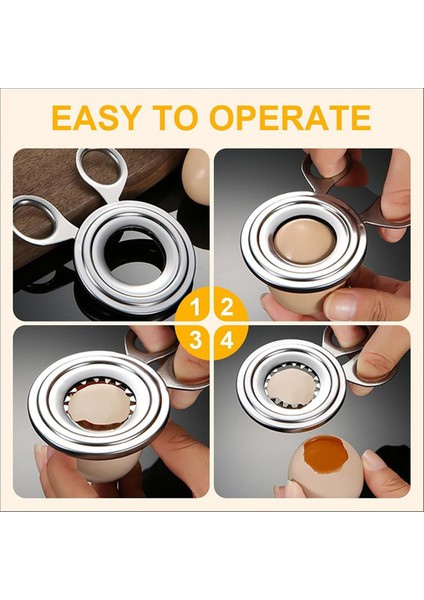 EASY TO OPERATE

1 2
3 4