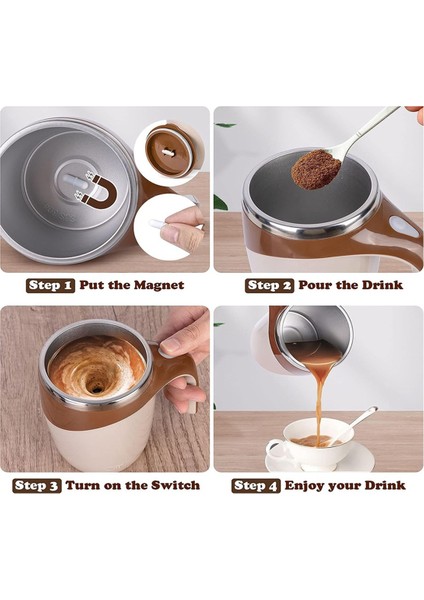 Step 1 Put the Magnet

Step 2 Pour the Drink

Step 3 Turn on the Switch

Step 4 Enjoy your Drink