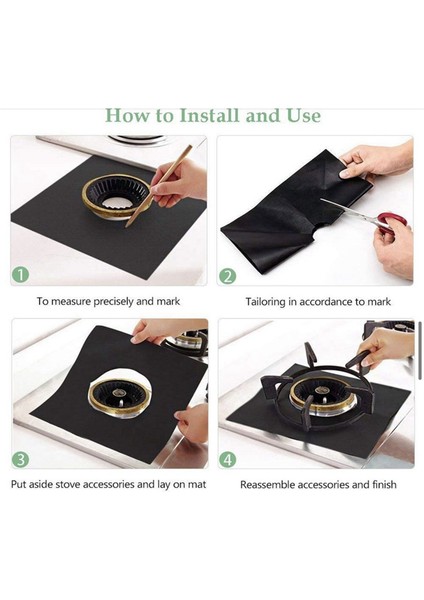 How to Install and Use

1

To measure precisely and mark

2

Tailoring in accordance to mark

3

Put aside stove accessories and lay on mat

4

Reassemble accessories and finish