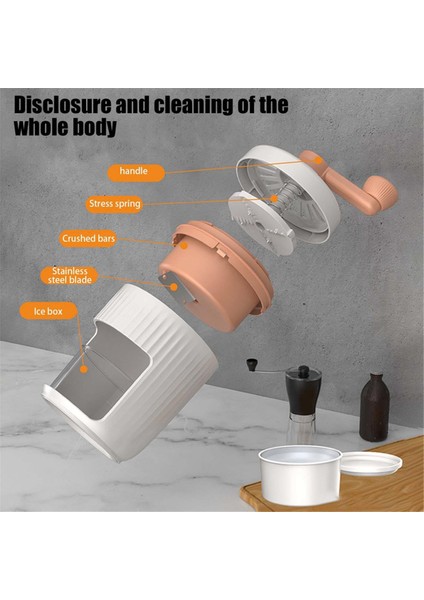 Disclosure and cleaning of the whole body

handle

Stress spring

Crushed bars

Stainless steel blade

Ice box