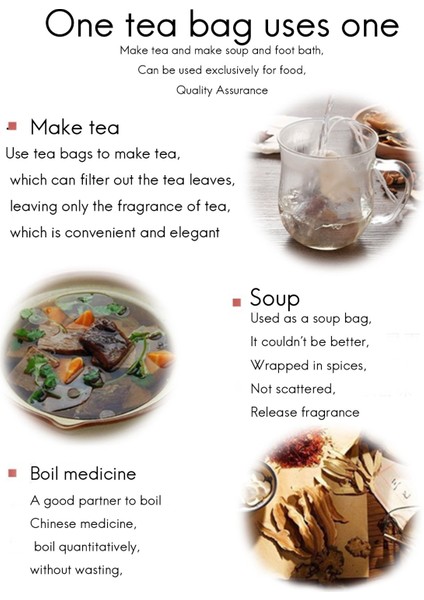 One tea bag uses one

Make tea and make soup and foot bath,
Can be used exclusively for food,
Quality Assurance

Make tea

Use tea bags to make tea, which can filter out the tea leaves, leaving only the fragrance of tea, which is convenient and elegant

Soup

Used as a soup bag,
It couldn't be better,
Wrapped in spices,
Not scattered,
Release fragrance

Boil medicine

A good partner to boil Chinese medicine, boil quantitatively, without wasting,