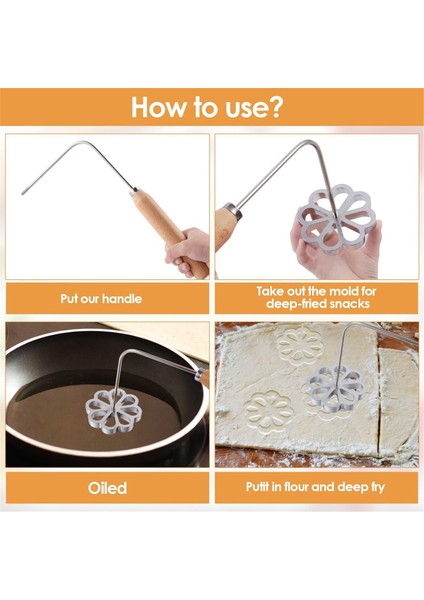 How to use?

Put our handle

Take out the mold for deep-fried snacks

Oiled

Putit in flour and deep fry