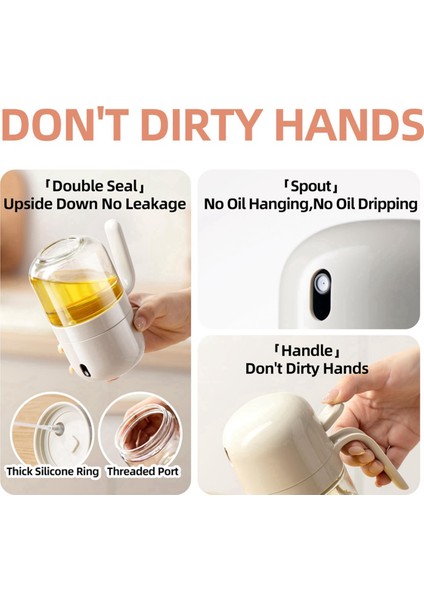 DON'T DIRTY HANDS

「Double Seal」
Upside Down No Leakage

Thick Silicone Ring

Threaded Port

「Spout」
No Oil Hanging,No Oil Dripping

「Handle」
Don't Dirty Hands