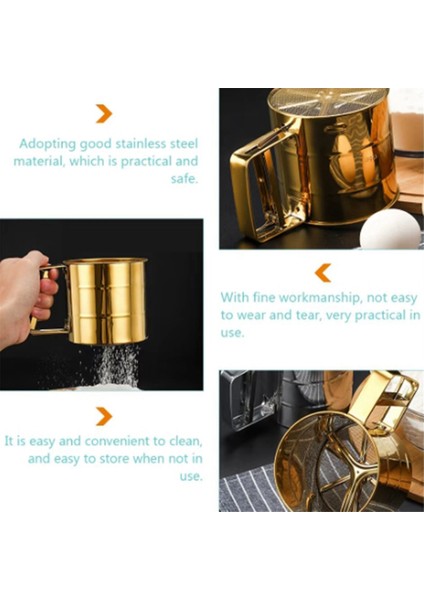 Adopting good stainless steel material, which is practical and safe.

With fine workmanship, not easy to wear and tear, very practical in use.

It is easy and convenient to clean, and easy to store when not in use.