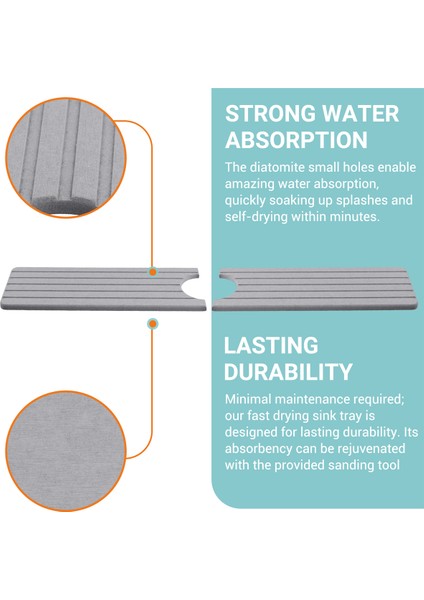 STRONG WATER ABSORPTION

The diatomite small holes enable amazing water absorption, quickly soaking up splashes and self-drying within minutes.

LASTING DURABILITY

Minimal maintenance required; our fast drying sink tray is designed for lasting durability. Its absorbency can be rejuvenated with the provided sanding tool