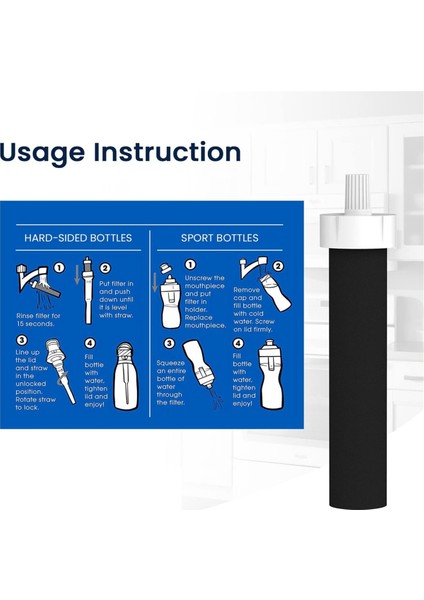 Usage Instruction

HARD-SIDED BOTTLES

1
Rinse filter for 15 seconds.

2
Put filter in and push down until it is level with straw.

3
Line up the lid and straw in the unlocked position. Rotate straw to lock.

4
Fill bottle with water, tighten lid and enjoy!

SPORT BOTTLES

1
Unscrew the mouthpiece and put filter in holder. Replace mouthpiece.

2
Remove cap and fill bottle with cold water. Screw on lid firmly.

3
Squeeze an entire bottle of water through the filter.

4
Fill bottle with water, tighten lid and enjoy!