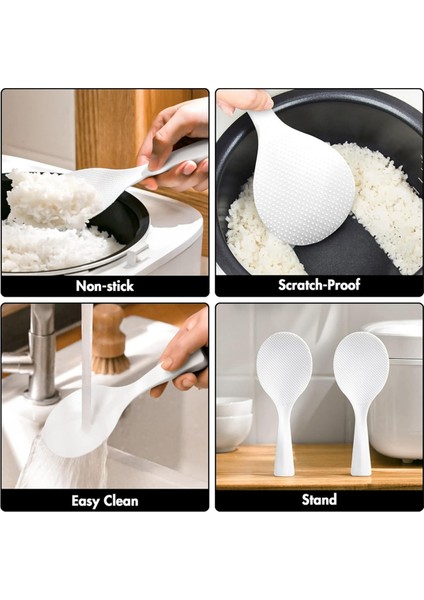 Non-stick

Scratch-Proof

Easy Clean

Stand