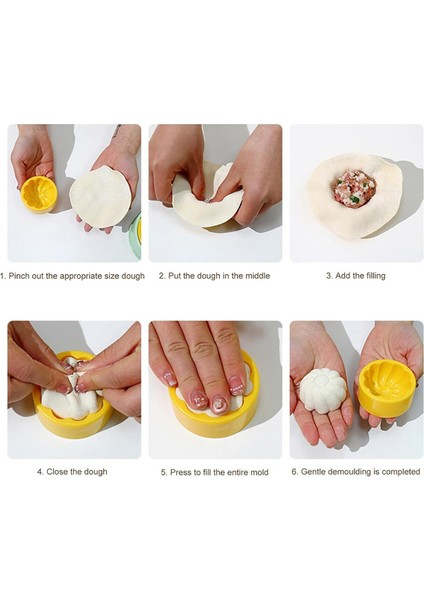 1. Pinch out the appropriate size dough

2. Put the dough in the middle

3. Add the filling

4. Close the dough

5. Press to fill the entire mold

6. Gentle demoulding is completed