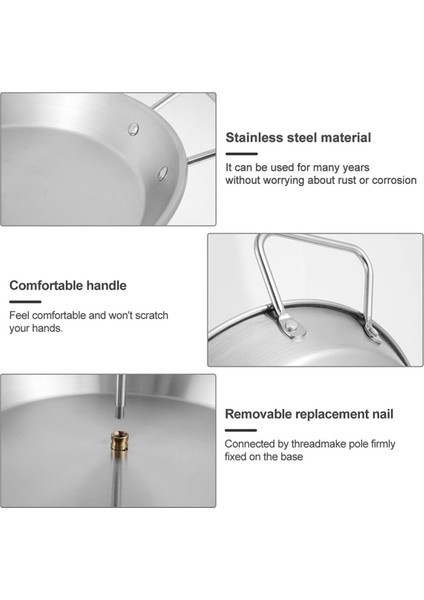 Stainless steel material

It can be used for many years without worrying about rust or corrosion

Comfortable handle

Feel comfortable and won't scratch your hands.

Removable replacement nail

Connected by threadmake pole firmly fixed on the base