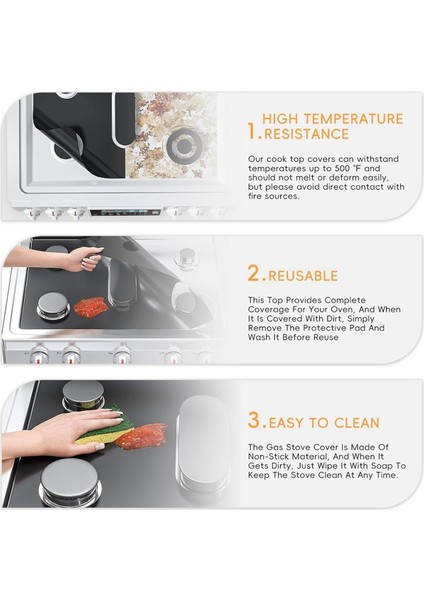 1. HIGH TEMPERATURE RESISTANCE

Our cook top covers can withstand temperatures up to 500 °F and should not melt or deform easily, but please avoid direct contact with fire sources.

2. REUSABLE

This Top Provides Complete Coverage For Your Oven, And When It Is Covered With Dirt, Simply Remove The Protective Pad And Wash It Before Reuse

3. EASY TO CLEAN

The Gas Stove Cover Is Made Of Non-Stick Material, And When It Gets Dirty, Just Wipe It With Soap To Keep The Stove Clean At Any Time.