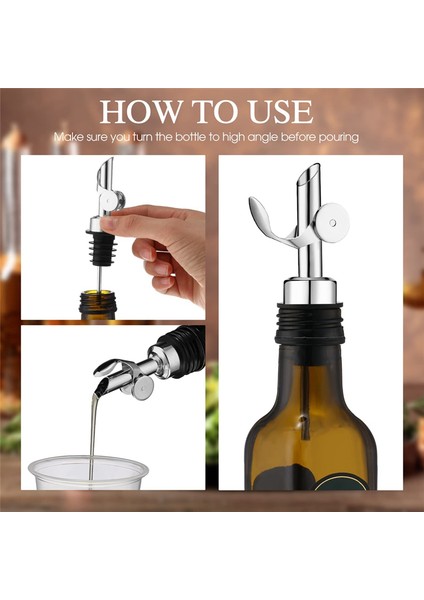 HOW TO USE

Make sure you turn the bottle to high angle before pouring