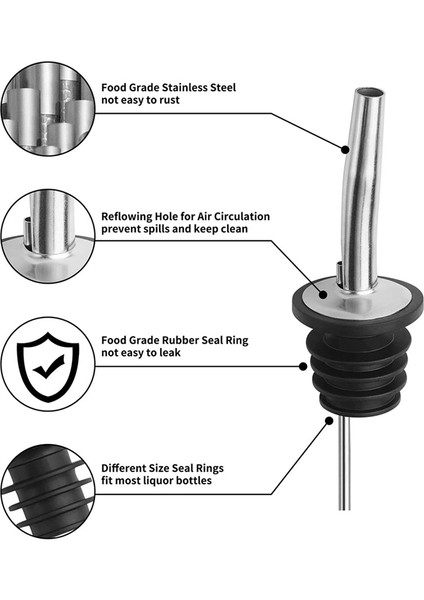 Food Grade Stainless Steel
not easy to rust

Reflowing Hole for Air Circulation
prevent spills and keep clean

Food Grade Rubber Seal Ring
not easy to leak

Different Size Seal Rings
fit most liquor bottles