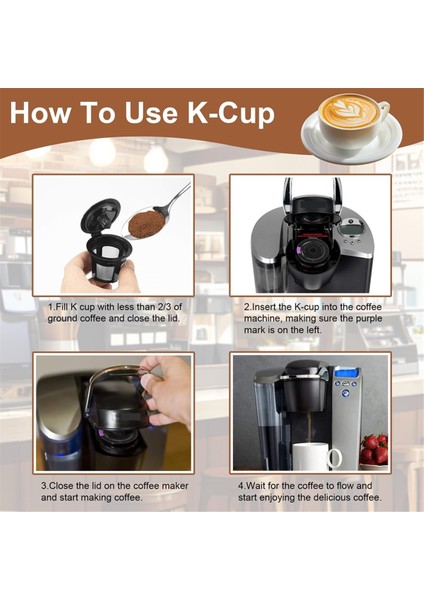 How To Use K-Cup

1.Fill K cup with less than 2/3 of ground coffee and close the lid.

2.Insert the K-cup into the coffee machine, making sure the purple mark is on the left.

3.Close the lid on the coffee maker and start making coffee.

4.Wait for the coffee to flow and start enjoying the delicious coffee.