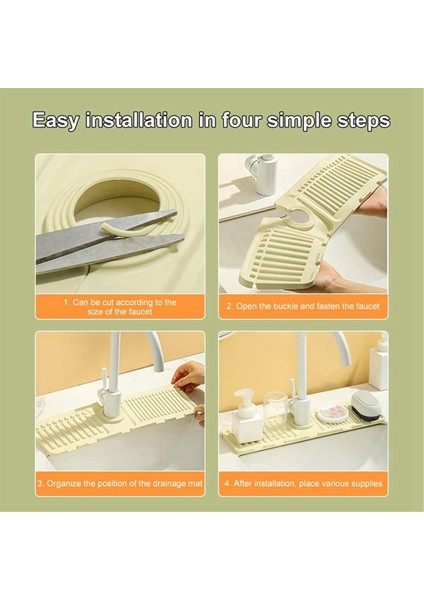 Easy installation in four simple steps

1. Can be cut according to the size of the faucet

2. Open the buckle and fasten the faucet

3. Organize the position of the drainage mat

4. After installation, place various supplies