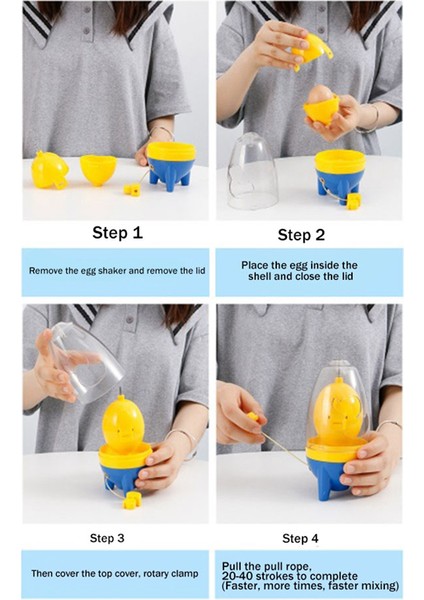 Step 1

Remove the egg shaker and remove the lid

Step 2

Place the egg inside the shell and close the lid

Step 3

Then cover the top cover, rotary clamp

Step 4

Pull the pull rope, 20-40 strokes to complete (Faster, more times, faster mixing)