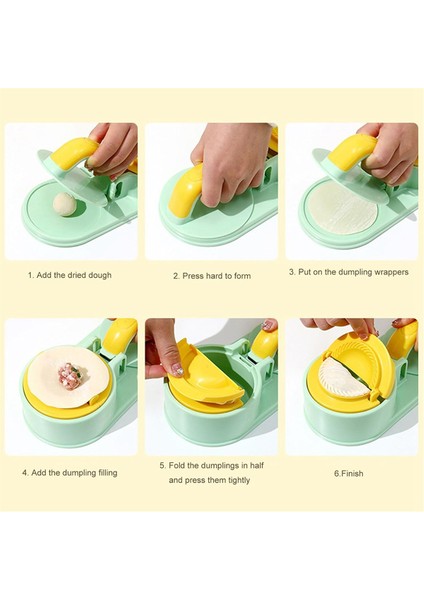 1. Add the dried dough

2. Press hard to form

3. Put on the dumpling wrappers

4. Add the dumpling filling

5. Fold the dumplings in half and press them tightly

6.Finish