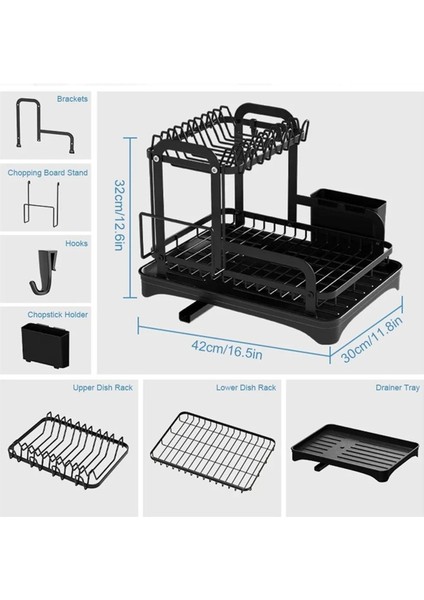 Brackets

Chopping Board Stand

Hooks

Chopstick Holder

32cm/12.6in

42cm/16.5in

30cm/11.8in

Upper Dish Rack

Lower Dish Rack

Drainer Tray