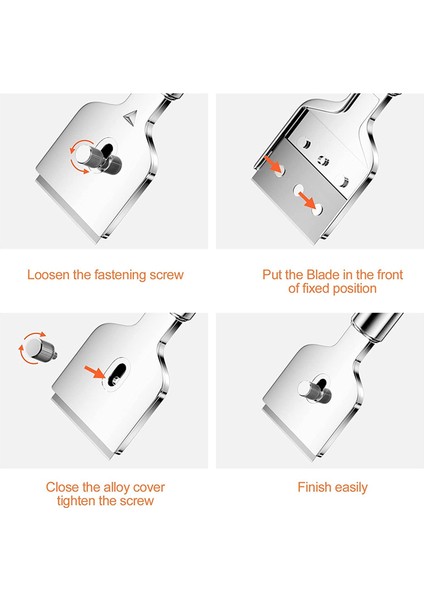 Loosen the fastening screw

Put the Blade in the front of fixed position

Close the alloy cover tighten the screw

Finish easily