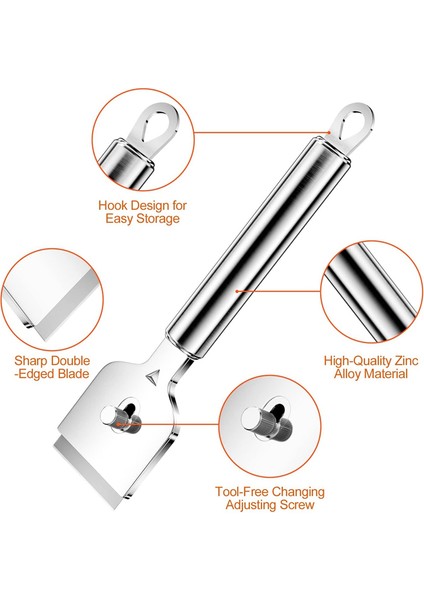 Hook Design for Easy Storage

Sharp Double -Edged Blade

High-Quality Zinc Alloy Material

Tool-Free Changing Adjusting Screw