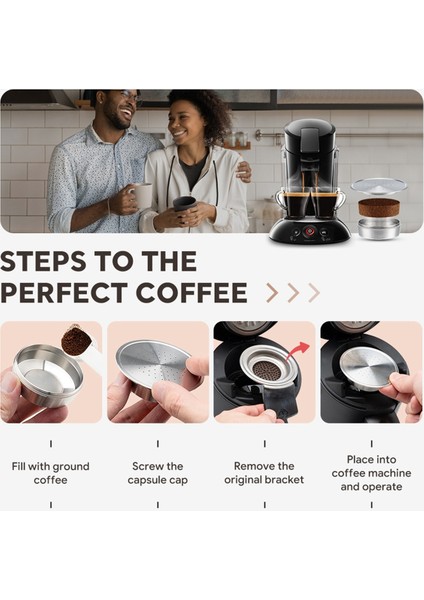 STEPS TO THE PERFECT COFFEE

Fill with ground coffee

Screw the capsule cap

Remove the original bracket

Place into coffee machine and operate