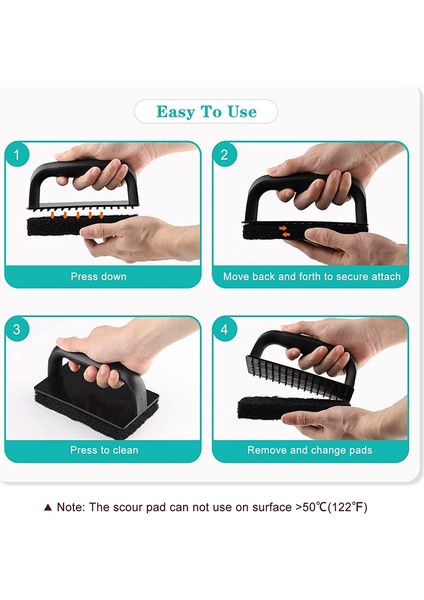 Easy To Use

1

Press down

2

Move back and forth to secure attach

3

Press to clean

4

Remove and change pads

▲ Note: The scour pad can not use on surface >50℃(122°F)