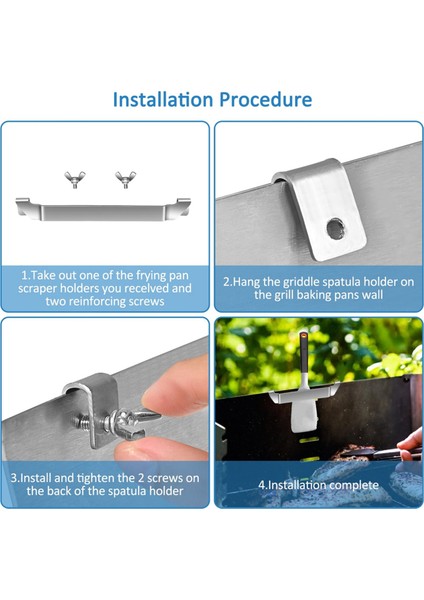 Installation Procedure

1.Take out one of the frying pan scraper holders you received and two reinforcing screws

2.Hang the griddle spatula holder on the grill baking pans wall

3.Install and tighten the 2 screws on the back of the spatula holder

4.Installation complete