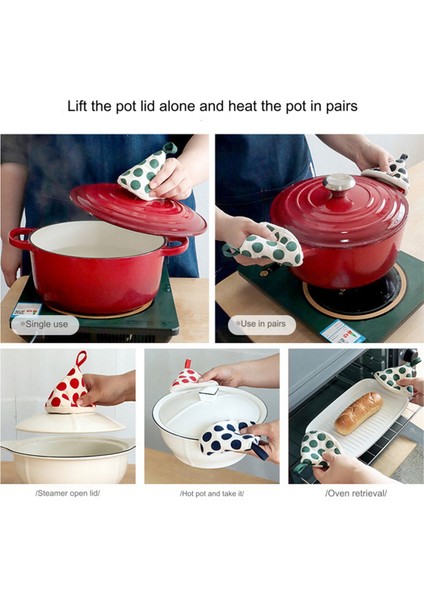 Lift the pot lid alone and heat the pot in pairs

Single use

Use in pairs

/Steamer open lid/

/Hot pot and take it/

/Oven retrieval/