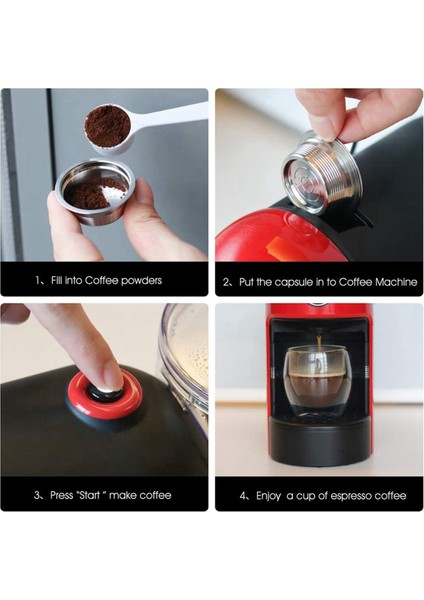 1、Fill into Coffee powders

2、Put the capsule in to Coffee Machine

3、Press "Start " make coffee

4、Enjoy a cup of espresso coffee