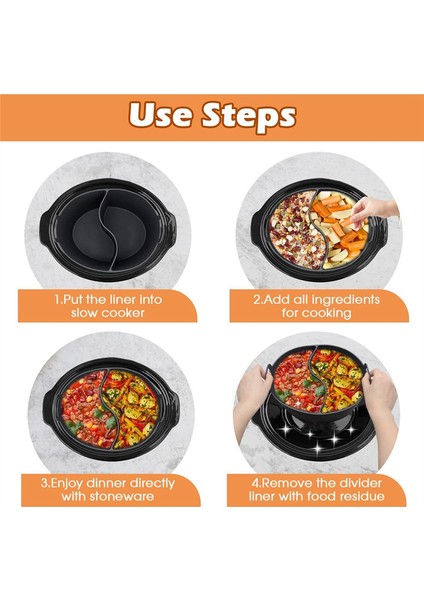 Use Steps

1.Put the liner into slow cooker

2.Add all ingredients for cooking

3.Enjoy dinner directly with stoneware

4.Remove the divider liner with food residue