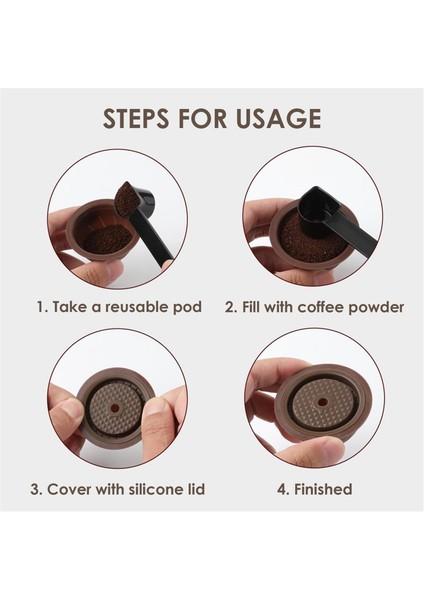 STEPS FOR USAGE

1. Take a reusable pod

2. Fill with coffee powder

3. Cover with silicone lid

4. Finished