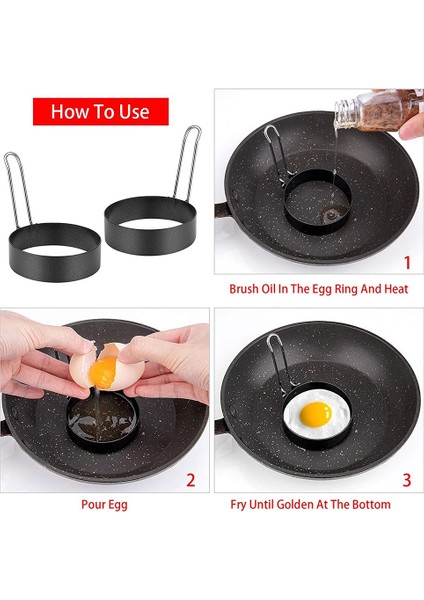 How To Use

1

Brush Oil In The Egg Ring And Heat

2

Pour Egg

3

Fry Until Golden At The Bottom