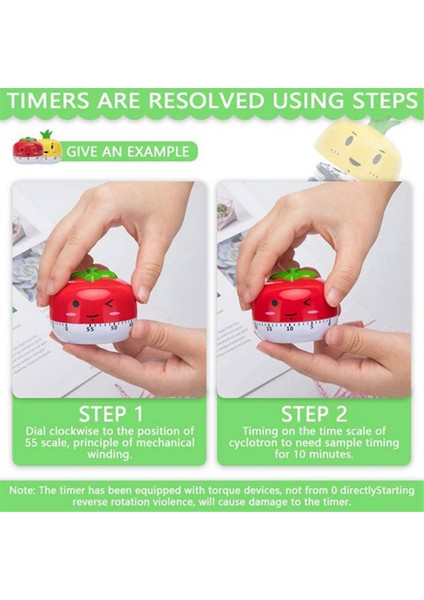 TIMERS ARE RESOLVED USING STEPS

GIVE AN EXAMPLE

55 50

15 10 5

STEP 1
Dial clockwise to the position of 55 scale, principle of mechanical winding.

STEP 2
Timing on the time scale of cyclotron to need sample timing for 10 minutes.

Note: The timer has been equipped with torque devices, not from 0 directlyStarting reverse rotation violence, will cause damage to the timer.