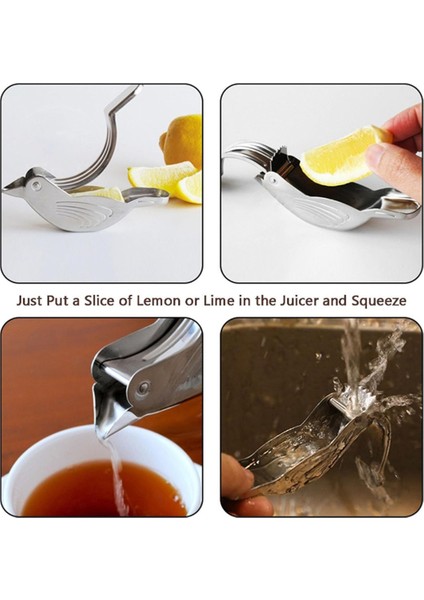 Just Put a Slice of Lemon or Lime in the Juicer and Squeeze