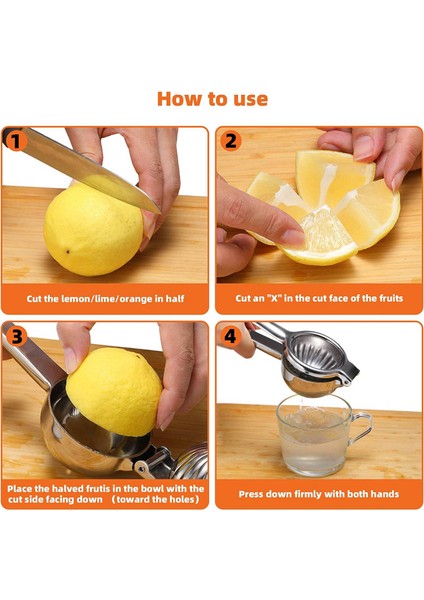 How to use

1

Cut the lemon/lime/orange in half

2

Cut an "X" in the cut face of the fruits

3

Place the halved frutis in the bowl with the cut side facing down (toward the holes)

4

Press down firmly with both hands