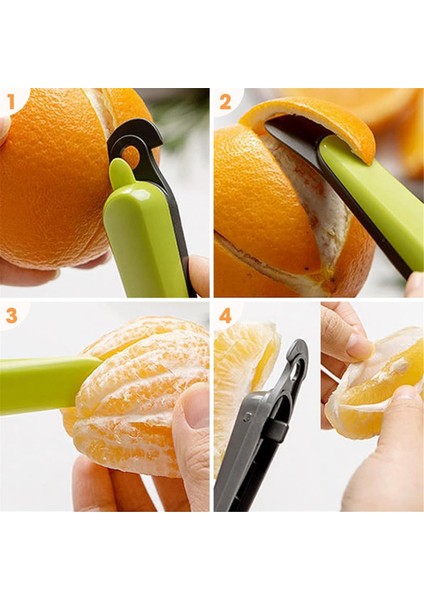 1

2

3

4