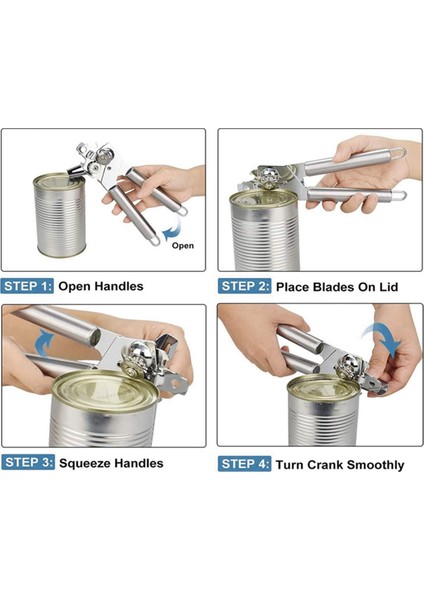 Open

STEP 1: Open Handles

STEP 2: Place Blades On Lid

STEP 3: Squeeze Handles

STEP 4: Turn Crank Smoothly