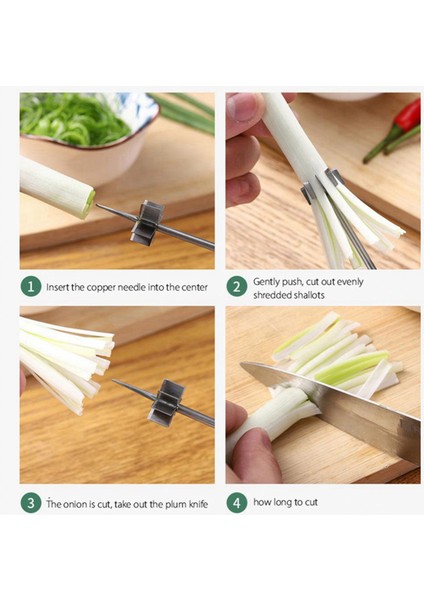 1 Insert the copper needle into the center

2 Gently push, cut out evenly shredded shallots

3 The onion is cut, take out the plum knife

4 how long to cut