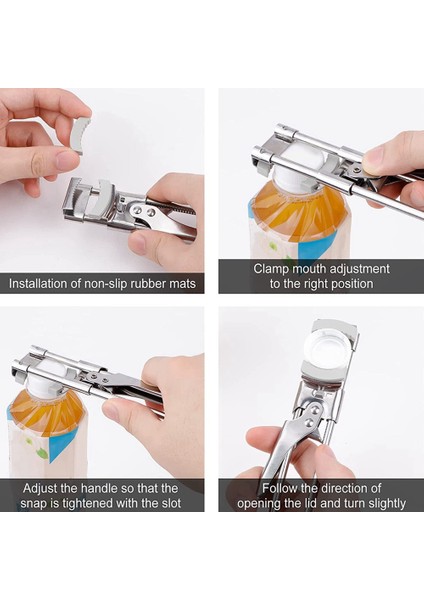 Installation of non-slip rubber mats

Clamp mouth adjustment to the right position

Adjust the handle so that the snap is tightened with the slot

Follow the direction of opening the lid and turn slightly