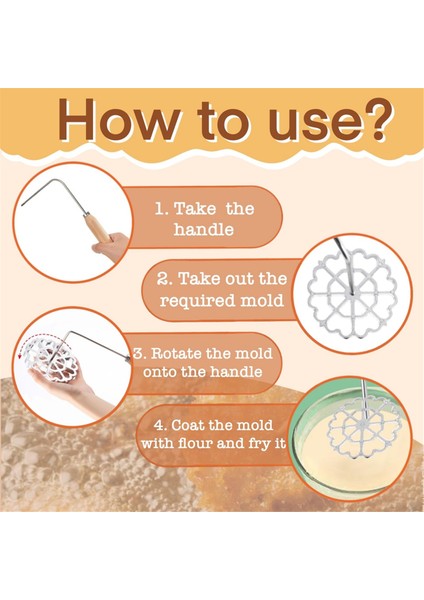 How to use?

1. Take the handle

2. Take out the required mold

3. Rotate the mold onto the handle

4. Coat the mold with flour and fry it