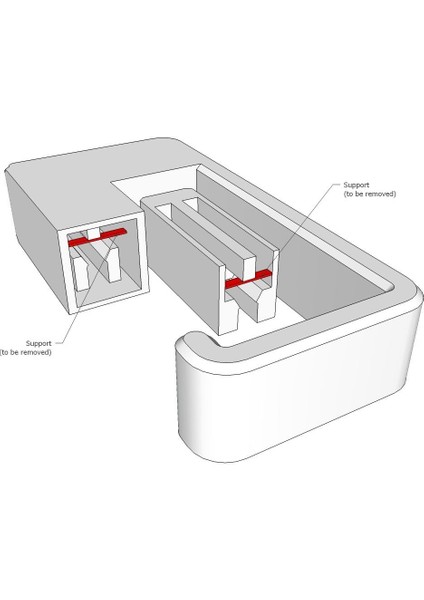 Support
(to be removed)

Support
(to be removed)