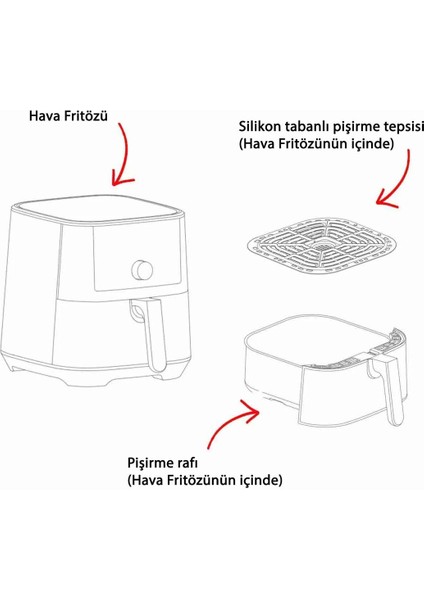 Hava Fritözü

Silikon tabanlı pişirme tepsisi
(Hava Fritözünün içinde)

Pişirme rafı
(Hava Fritözünün içinde)